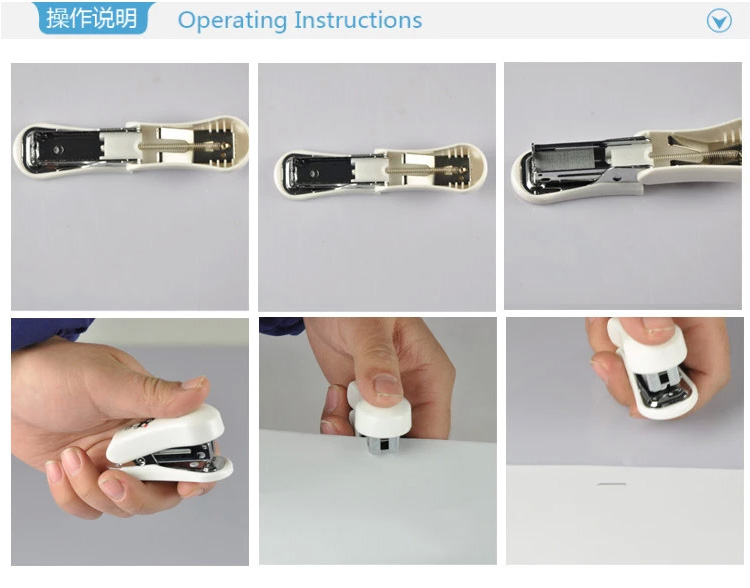 操作说明 Operating Instructions